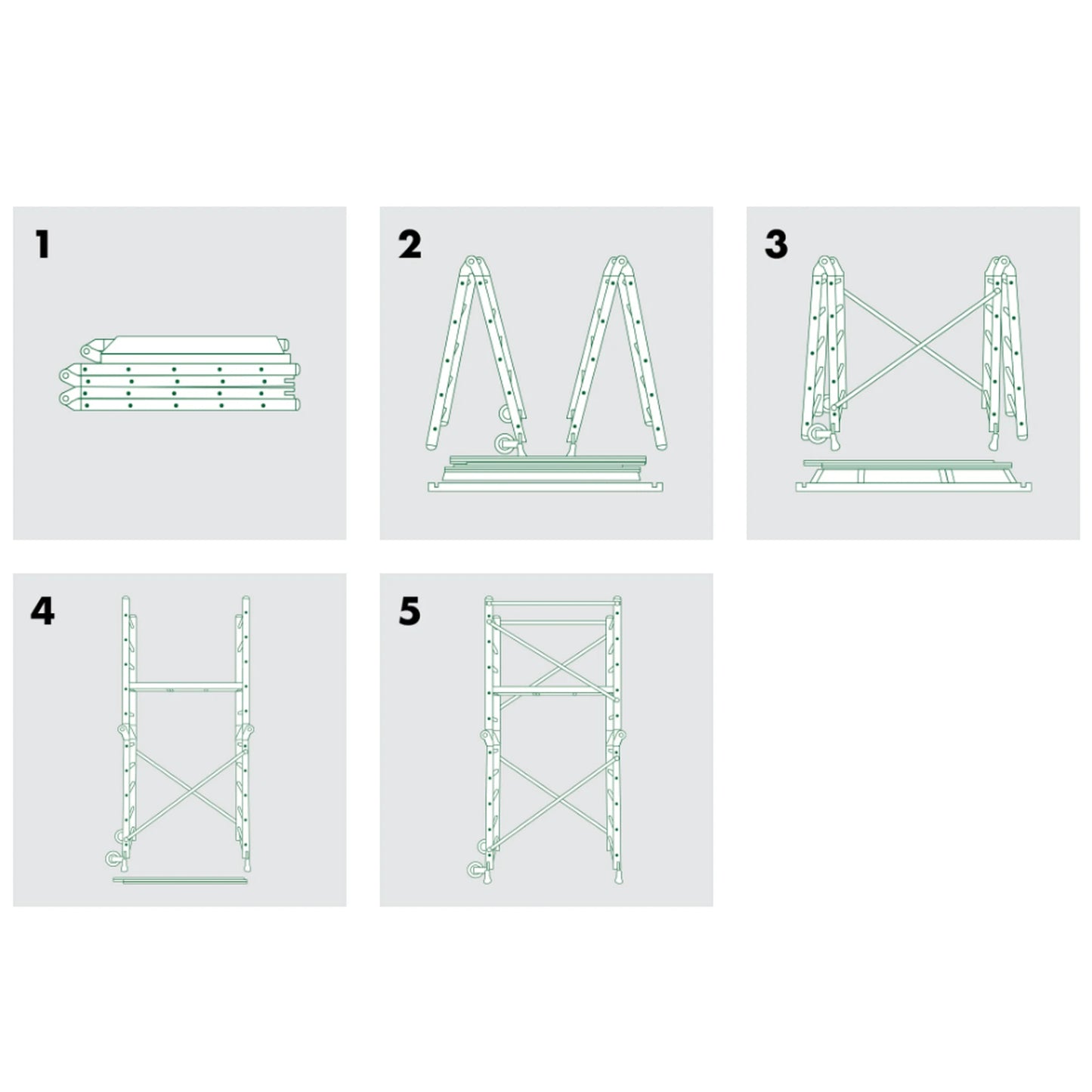 1

2

3

4

5