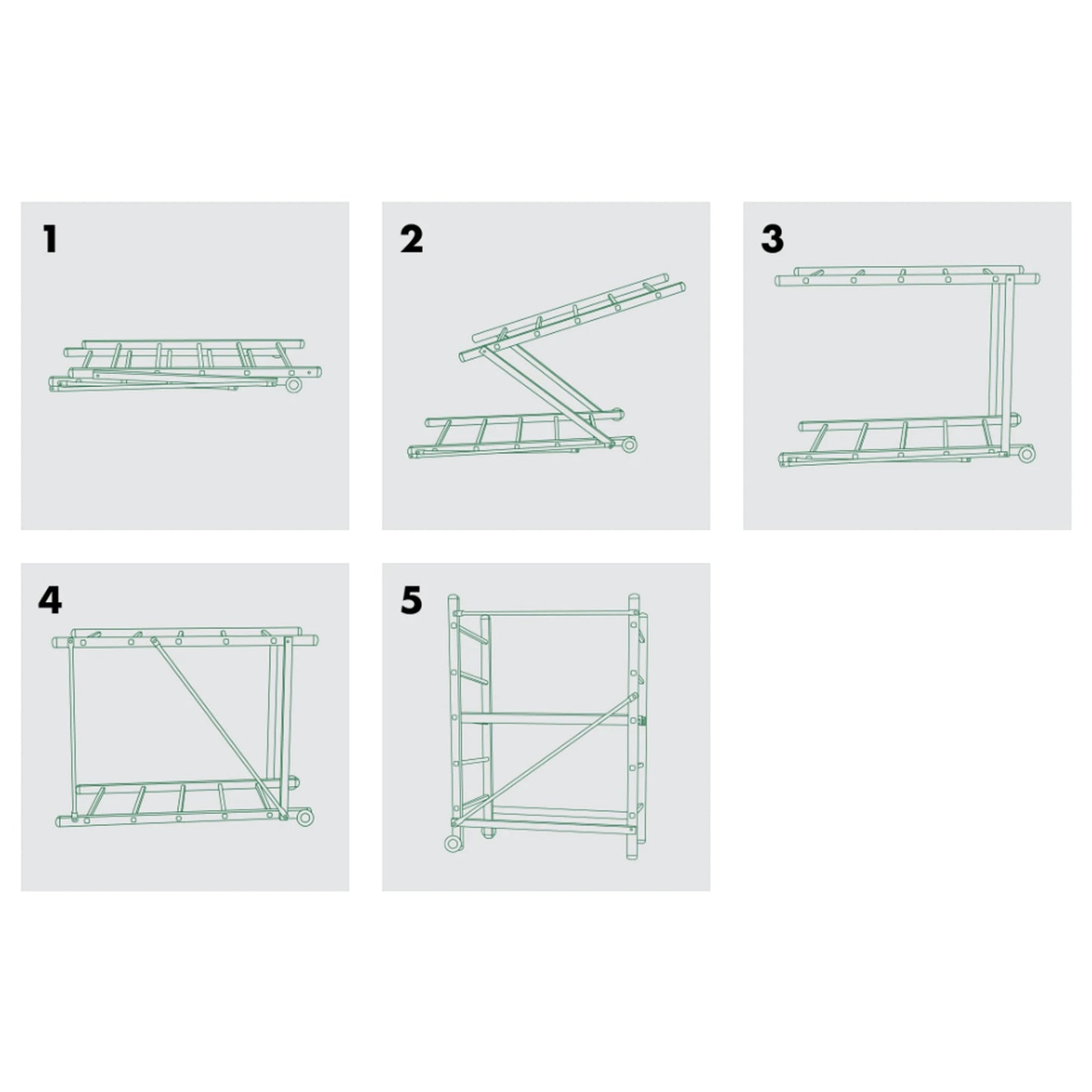 1

2

3

4

5